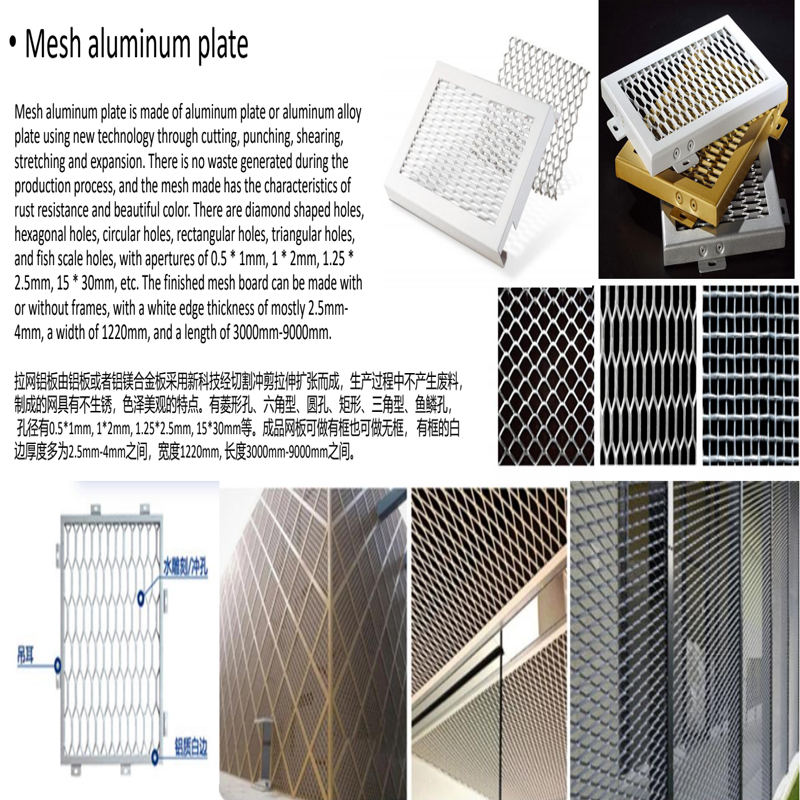 • Mesh aluminum plate

Mesh aluminum plate is made of aluminum plate or aluminum alloy plate using new technology through cutting, punching, shearing, stretching and expansion. There is no waste generated during the production process, and the mesh made has the characteristics of rust resistance and beautiful color. There are diamond shaped holes, hexagonal holes, circular holes, rectangular holes, triangular holes, and fish scale holes, with apertures of 0.5 * 1mm, 1 * 2mm, 1.25 * 2.5mm, 15 * 30mm, etc. The finished mesh board can be made with or without frames, with a white edge thickness of mostly 2.5mm-4mm, a width of 1220mm, and a length of 3000mm-9000mm.

拉网铝板由铝板或者铝镁合金板采用新科技经切割冲剪拉伸扩张而成，生产过程中不产生废料，制成的网具有不生锈，色泽美观的特点。有菱形孔、六角型、圆孔、矩形、三角型、鱼鳞孔，孔径有0.5*1mm, 1*2mm, 1.25*2.5mm, 15*30mm等。成品网板可做有框也可做无框，有框的白边厚度多为2.5mm-4mm之间，宽度1220mm, 长度3000mm-9000mm之间。

水雕刻/冲孔

吊耳

铝质白边